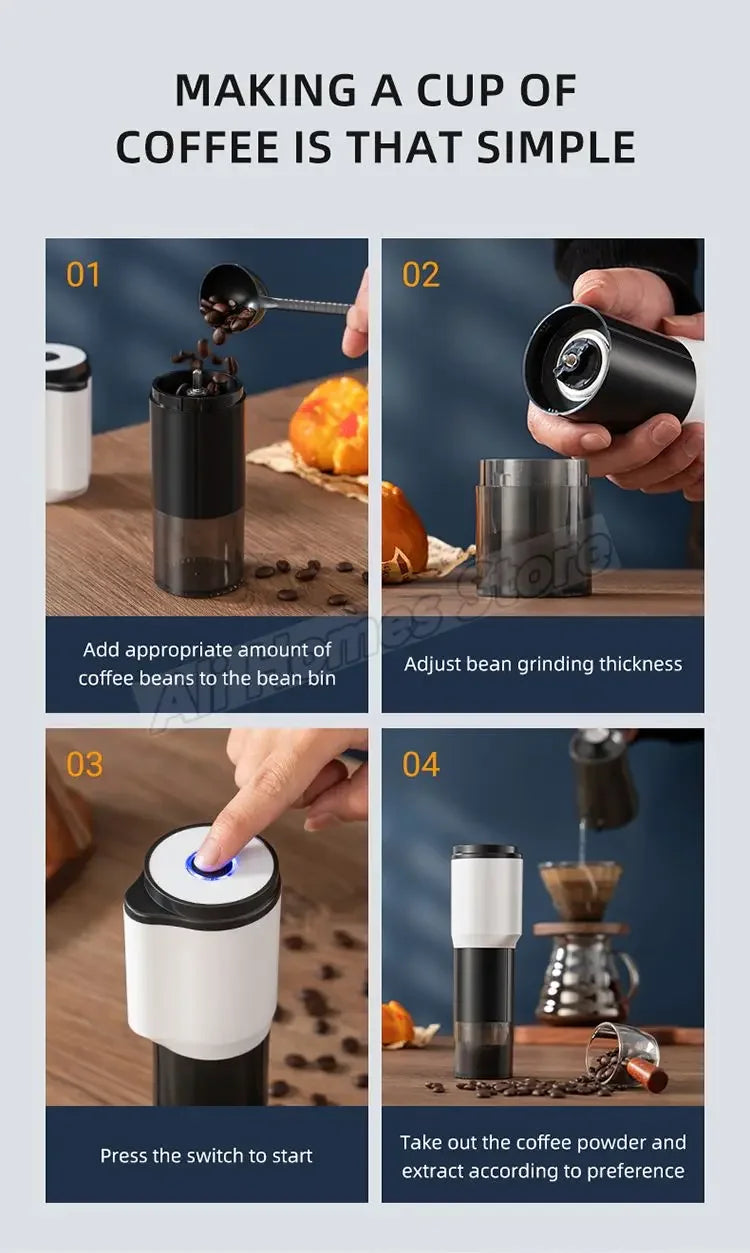 MAKING A CUP OF COFFEE IS THAT SIMPLE

01

Add appropriate amount of coffee beans to the bean bin

02

Adjust bean grinding thickness

AirHomes Store

03

Press the switch to start

04

Take out the coffee powder and extract according to preference